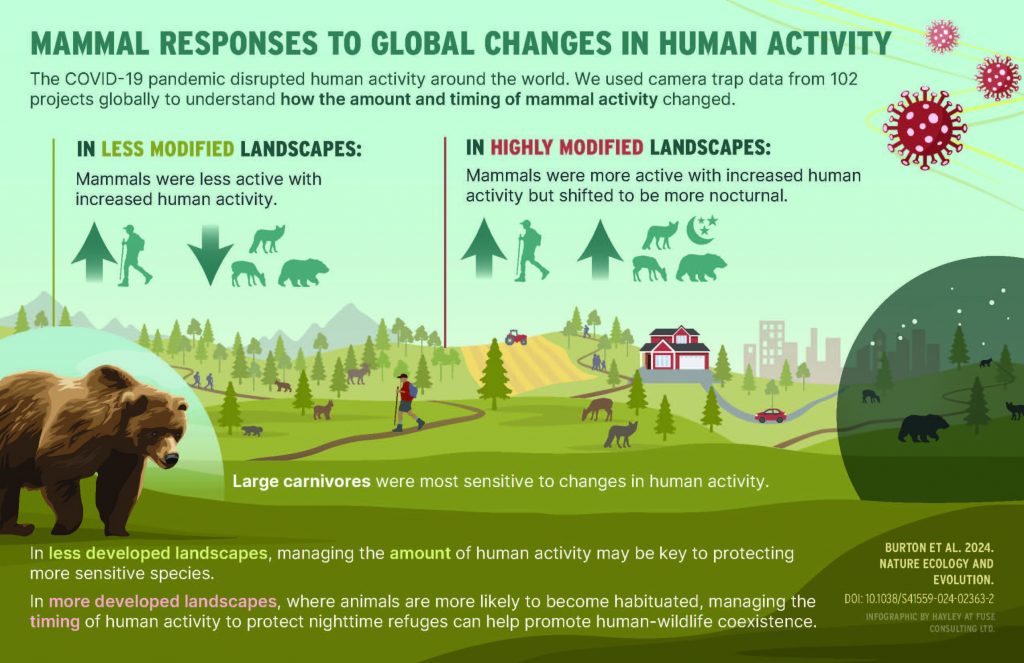 MAMMAL RESPONSES TO GLOBAL CHANGES IN HUMAN ACTIVITY

The COVID-19 pandemic disrupted human activity around the world. We used camera trap data from 102 projects globally to understand how the amount and timing of mammal activity changed.

IN LESS MODIFIED LANDSCAPES:

Mammals were less active with increased human activity.

IN HIGHLY MODIFIED LANDSCAPES:

Mammals were more active with increased human activity but shifted to be more nocturnal.

Large carnivores were most sensitive to changes in human activity.

In less developed landscapes, managing the amount of human activity may be key to protecting more sensitive species.

In more developed landscapes, where animals are more likely to become habituated, managing the timing of human activity to protect nighttime refuges can help promote human-wildlife coexistence.

BURTON ET AL. 2024. NATURE ECOLOGY AND EVOLUTION.

DOI: 10.1038/S41559-024-02363-2

INFOGRAPHIC BY HAYLEY AT FUSE CONSULTING LTD.